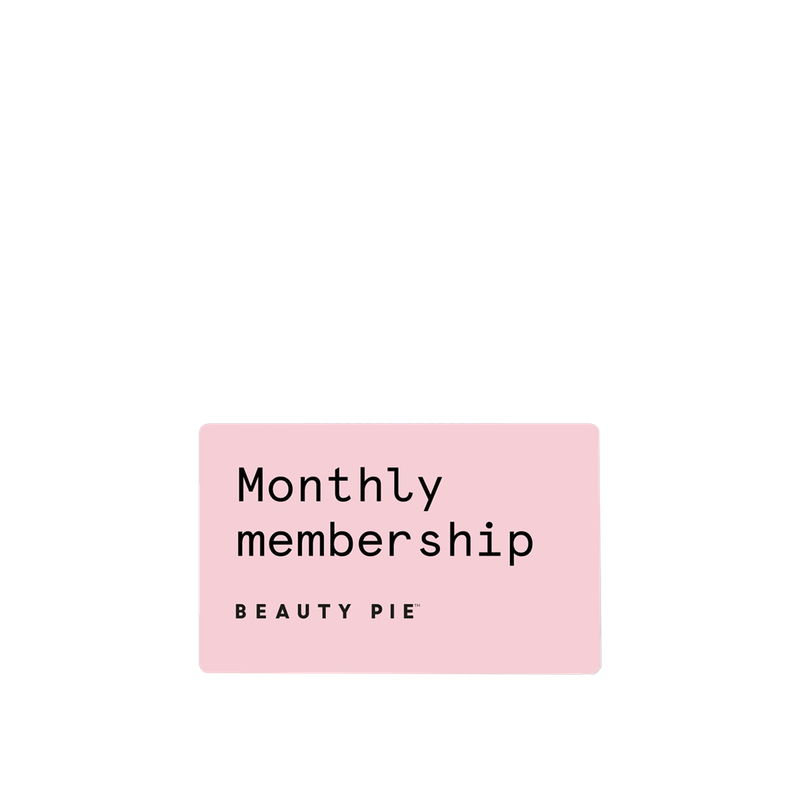 Monthly membership

BEAUTY PIE™