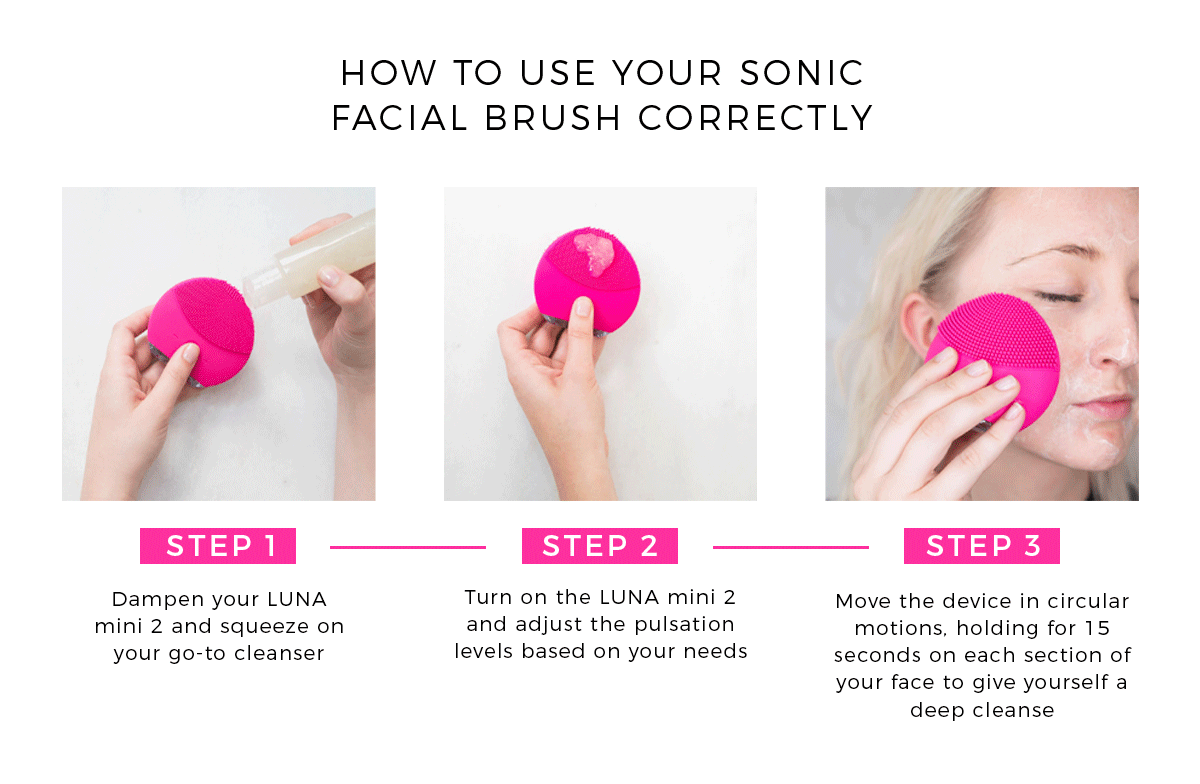 HOW TO USE YOUR SONIC FACIAL BRUSH CORRECTLY

STEP 1

Dampen your LUNA mini 2 and squeeze on your go-to cleanser

STEP 2

Turn on the LUNA mini 2 and adjust the pulsation levels based on your needs

STEP 3

Move the device in circular motions, holding for 15 seconds on each section of your face to give yourself a deep cleanse